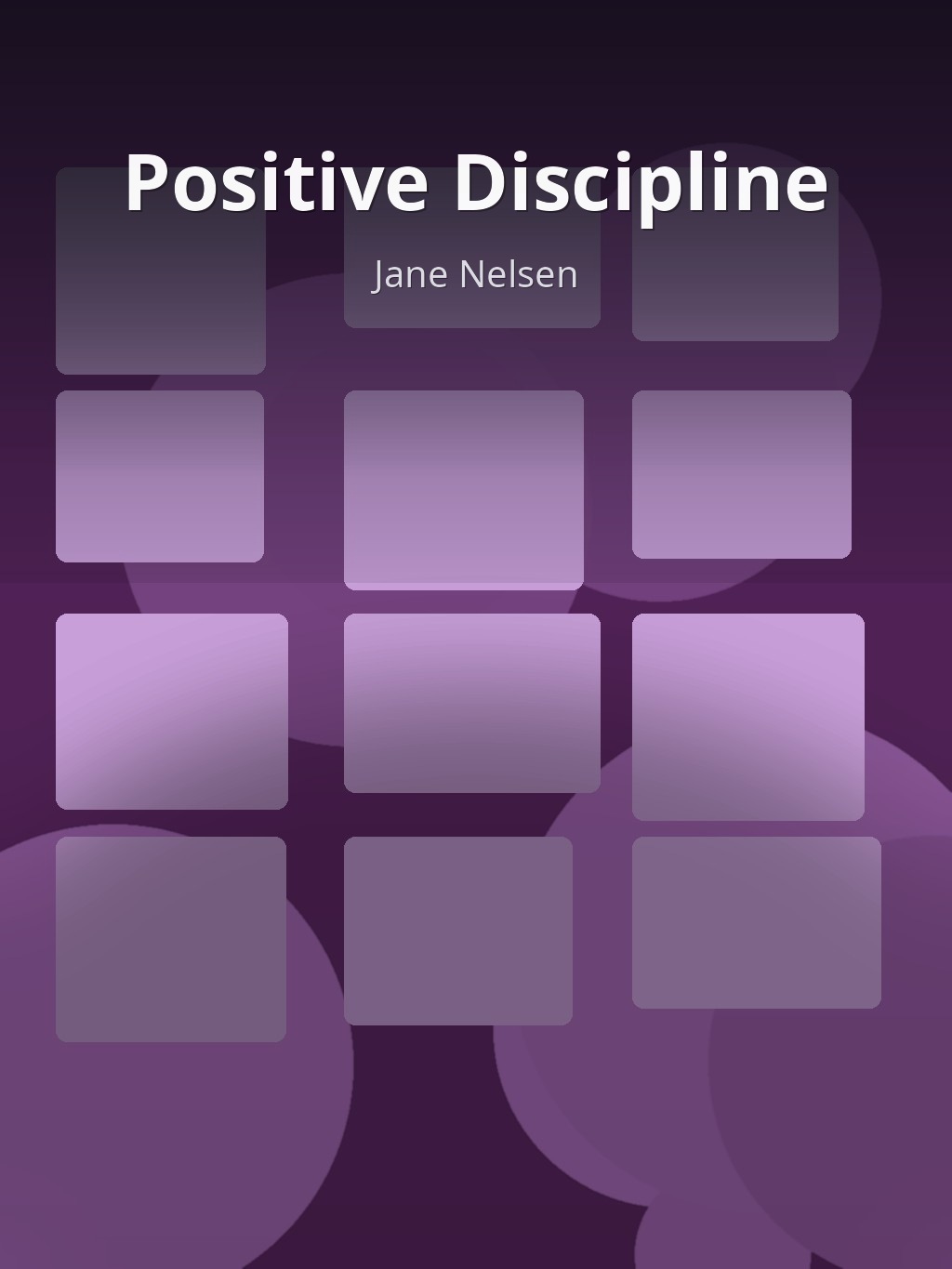 Positive Discipline

Jane Nelsen