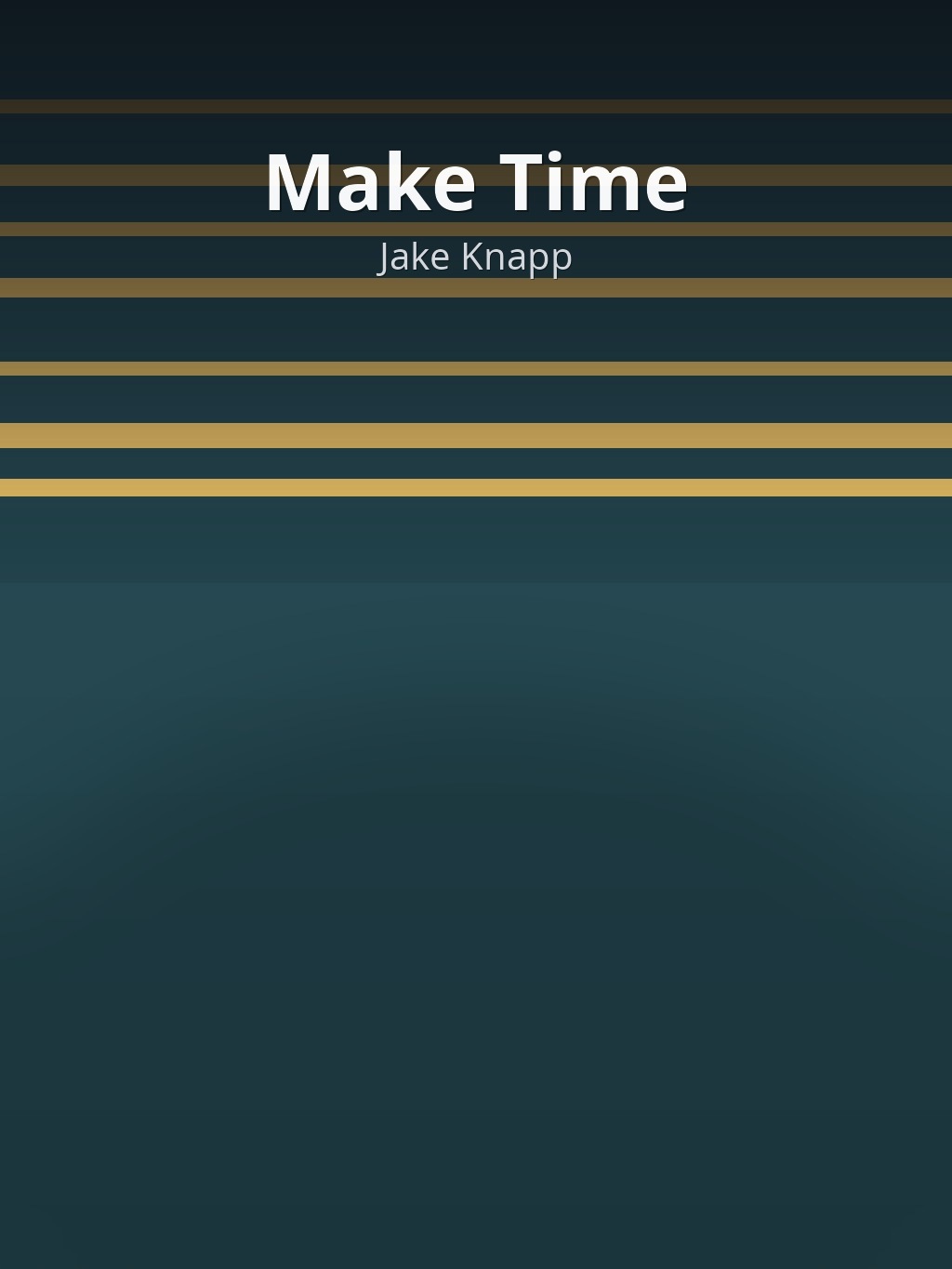 Make Time

Jake Knapp